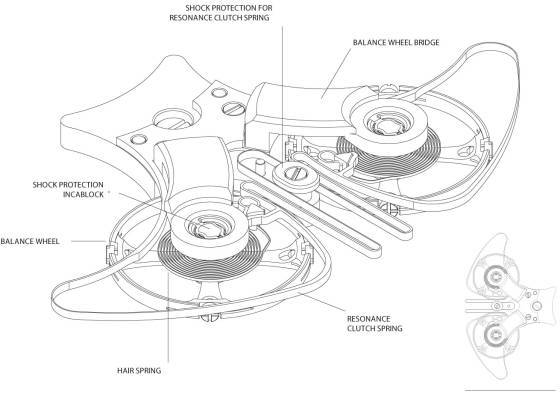 SHOCK PROTECTION FOR RESONANCE CLUTCH SPRING

BALANCE WHEEL BRIDGE

SHOCK PROTECTION INCABLOCK

BALANCE WHEEL

RESONANCE CLUTCH SPRING

HAIR SPRING